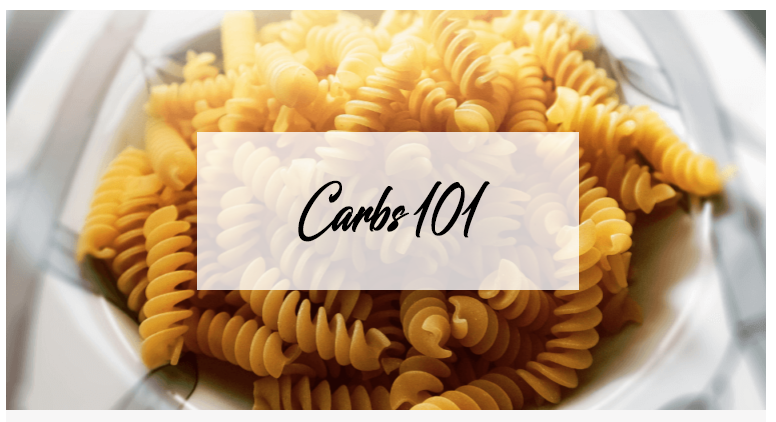 Carbs 101