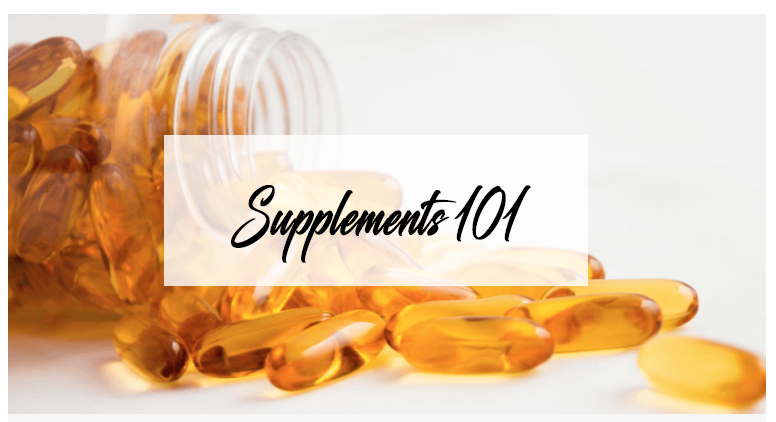 Supplements 101