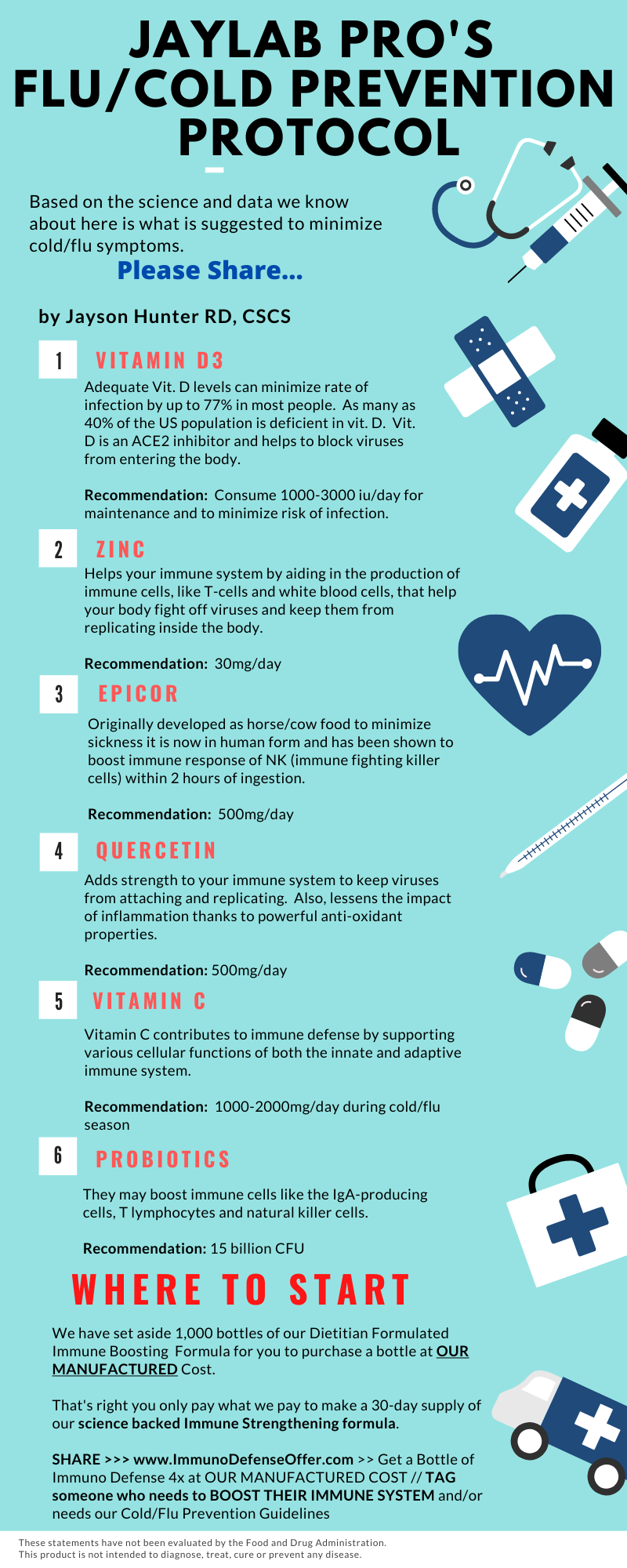 JAYLAB PRO'S FLU/COLD PREVENTION PROTOCOL

Based on the science and data we know about here is what is suggested to minimize cold/flu symptoms.

Please Share...

by Jayson Hunter RD, CSCS

1 VITAMIN D3

Adequate Vit. D levels can minimize rate of infection by up to 77% in most people. As many as 40% of the US population is deficient in vit. D. Vit. D is an ACE2 inhibitor and helps to block viruses from entering the body.

Recommendation: Consume 1000-3000 iu/day for maintenance and to minimize risk of infection.

2 ZINC

Helps your immune system by aiding in the production of immune cells, like T-cells and white blood cells, that help your body fight off viruses and keep them from replicating inside the body.

Recommendation: 30mg/day

3 EPICOR

Originally developed as horse/cow food to minimize sickness it is now in human form and has been shown to boost immune response of NK (immune fighting killer cells) within 2 hours of ingestion.

Recommendation: 500mg/day

4 QUERCETIN

Adds strength to your immune system to keep viruses from attaching and replicating. Also, lessens the impact of inflammation thanks to powerful anti-oxidant properties.

Recommendation: 500mg/day

5 VITAMIN C

Vitamin C contributes to immune defense by supporting various cellular functions of both the innate and adaptive immune system.

Recommendation: 1000-2000mg/day during cold/flu season

6 PROBIOTICS

They may boost immune cells like the IgA-producing cells, T lymphocytes and natural killer cells.

Recommendation: 15 billion CFU

WHERE TO START

We have set aside 1,000 bottles of our Dietitian Formulated Immune Boosting Formula for you to purchase a bottle at OUR MANUFACTURED Cost.

That's right you only pay what we pay to make a 30-day supply of our science backed Immune Strengthening formula.

SHARE >>> www.ImmunoDefenseOffer.com >> Get a Bottle of Immuno Defense 4x at OUR MANUFACTURED COST // TAG someone who needs to BOOST THEIR IMMUNE SYSTEM and/or needs our Cold/Flu Prevention Guidelines

These statements have not been evaluated by the Food and Drug Administration. This product is not intended to diagnose, treat, cure or prevent any disease.